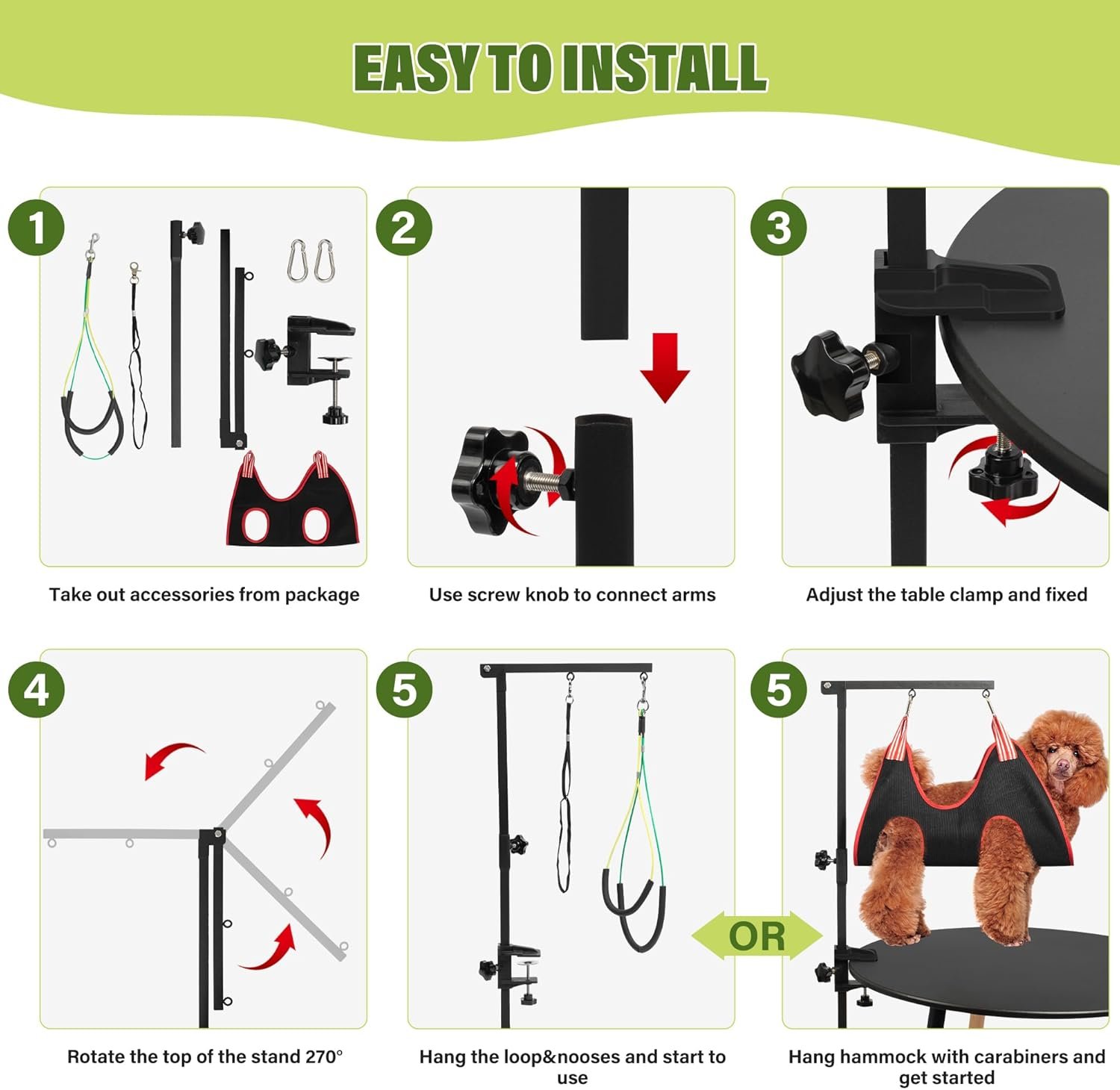 EASY TO INSTALL

1
Take out accessories from package

2
Use screw knob to connect arms

3
Adjust the table clamp and fixed

4
Rotate the top of the stand 270°

5
Hang the loop&nooses and start to use

OR

5
Hang hammock with carabiners and get started